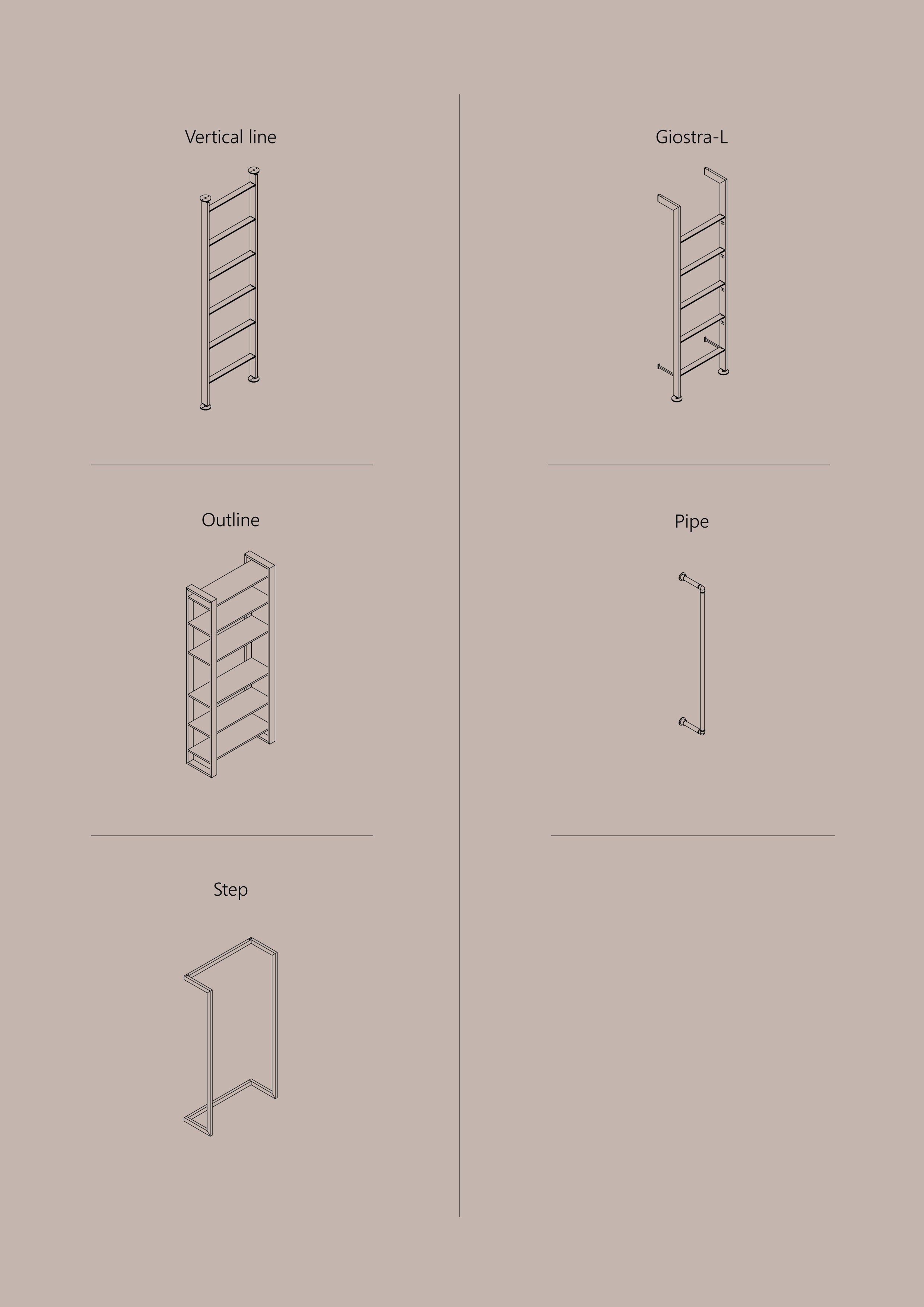 Vertical line

Outline

Step

Giostra-L

Pipe