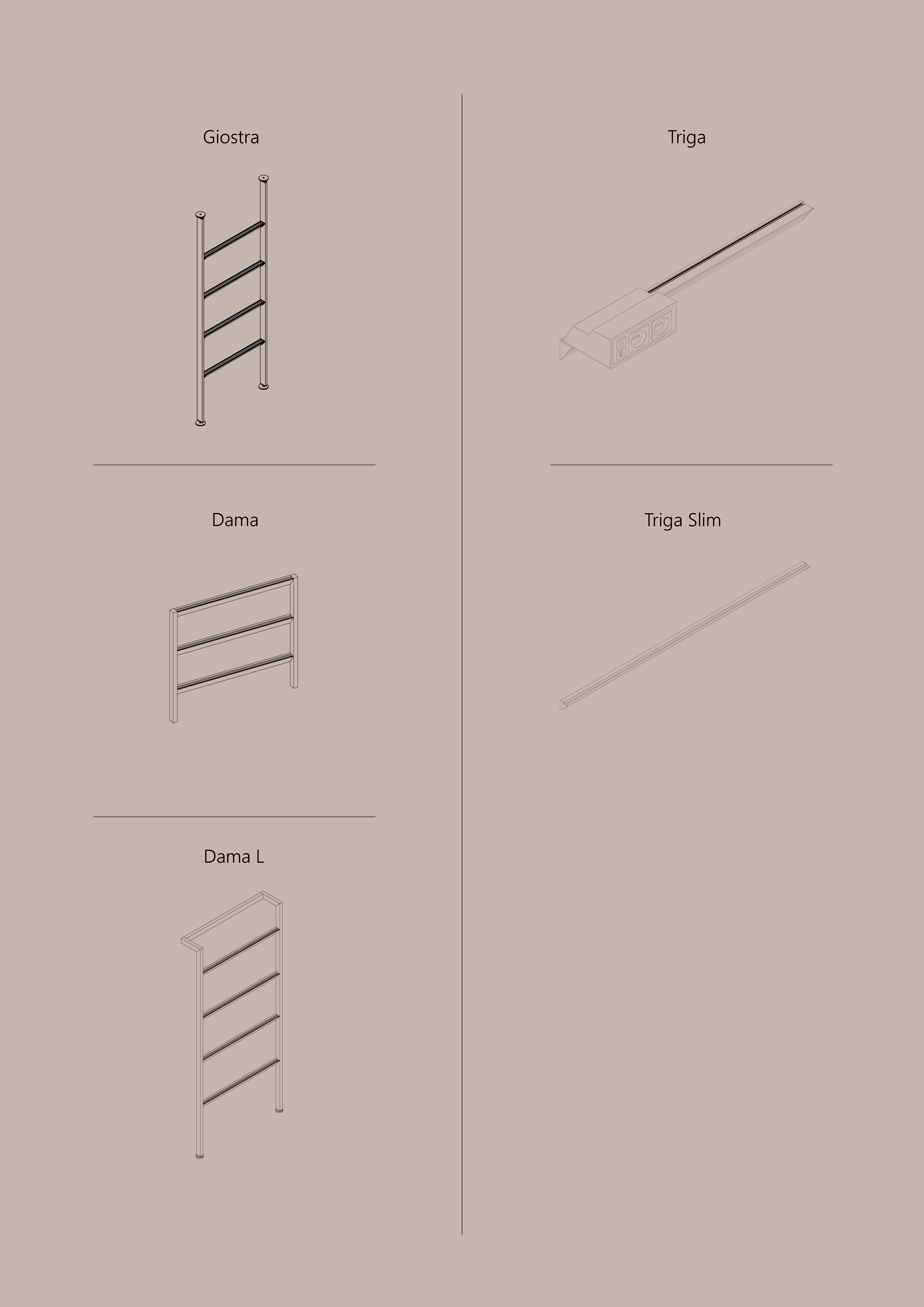 Giostra

Dama

Dama L

Triga

Triga Slim